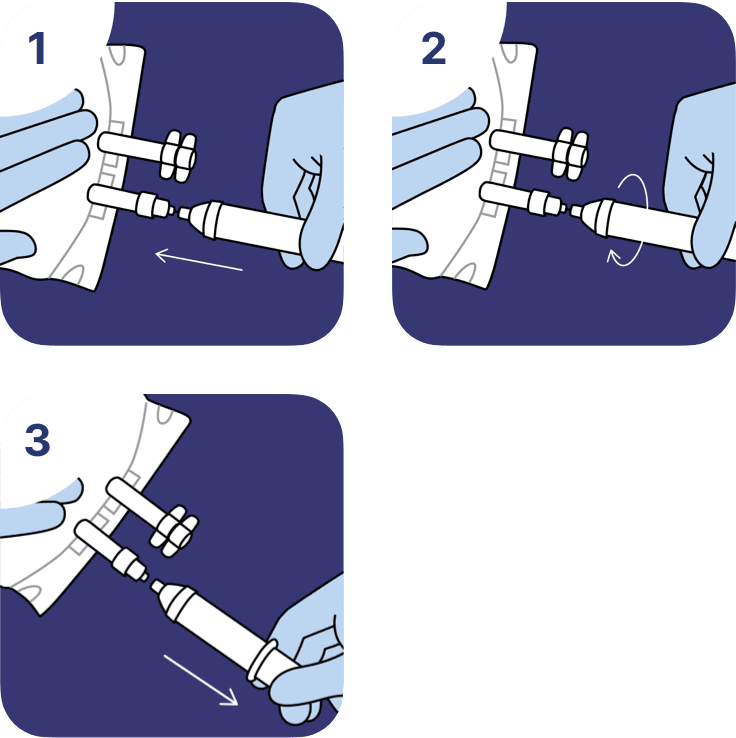 1

2

3